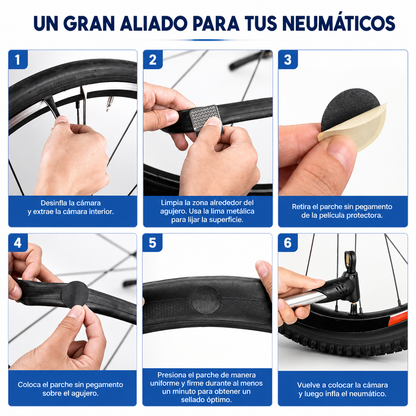 UN GRAN ALIADO PARA TUS NEUMÁTICOS

1

Desinfla la cámara y extrae la cámara interior.

2

Limpia la zona alrededor del agujero. Usa la lima metálica para lijar la superficie.

3

Retira el parche sin pegamento de la película protectora.

4

Coloca el parche sin pegamento sobre el agujero.

5

Presiona el parche de manera uniforme y firme durante al menos un minuto para obtener un sellado óptimo.

6

Vuelve a colocar la cámara y luego infla el neumático.